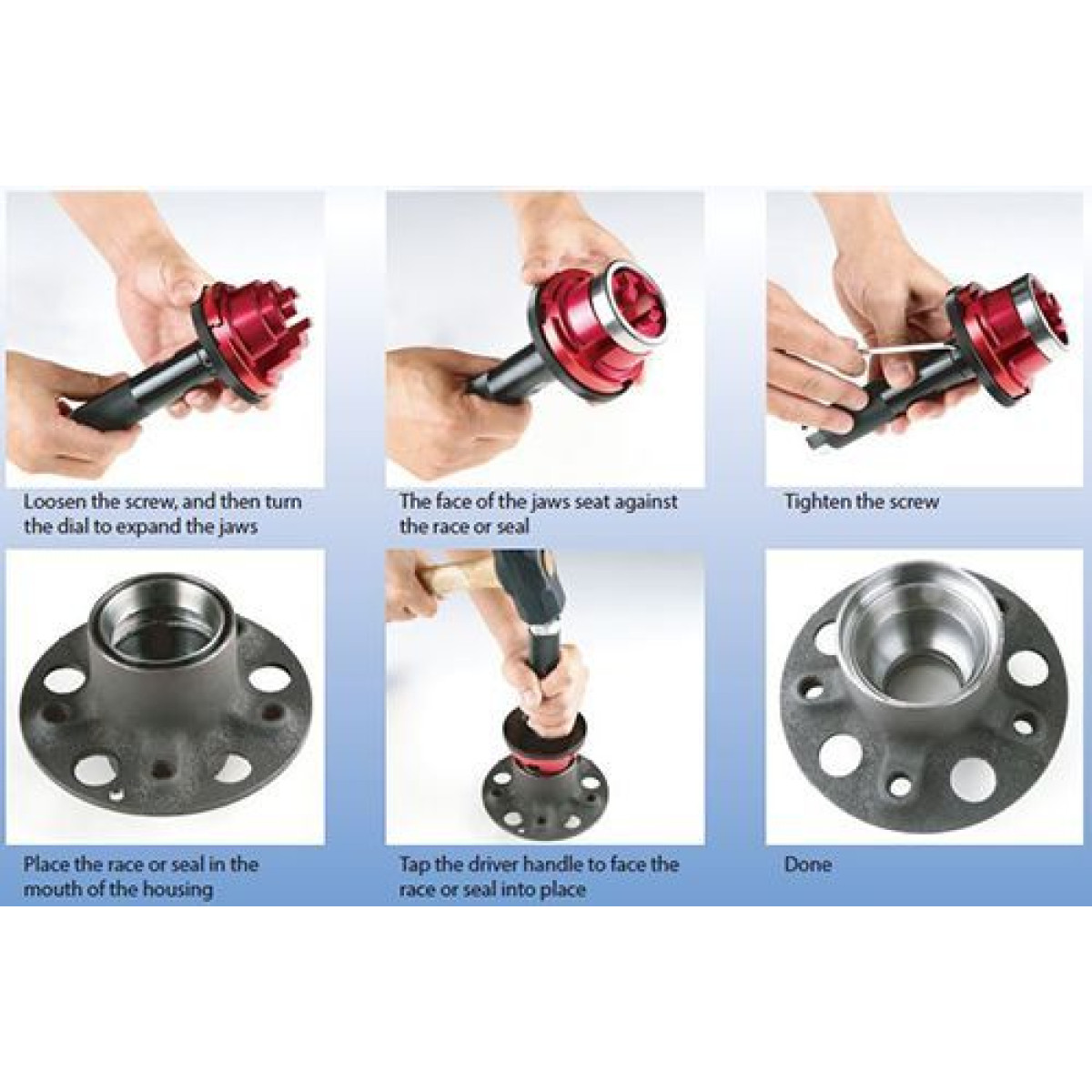 Loosen the screw, and then turn the dial to expand the jaws

The face of the jaws seat against the race or seal

Tighten the screw

Place the race or seal in the mouth of the housing

Tap the driver handle to face the race or seal into place

Done